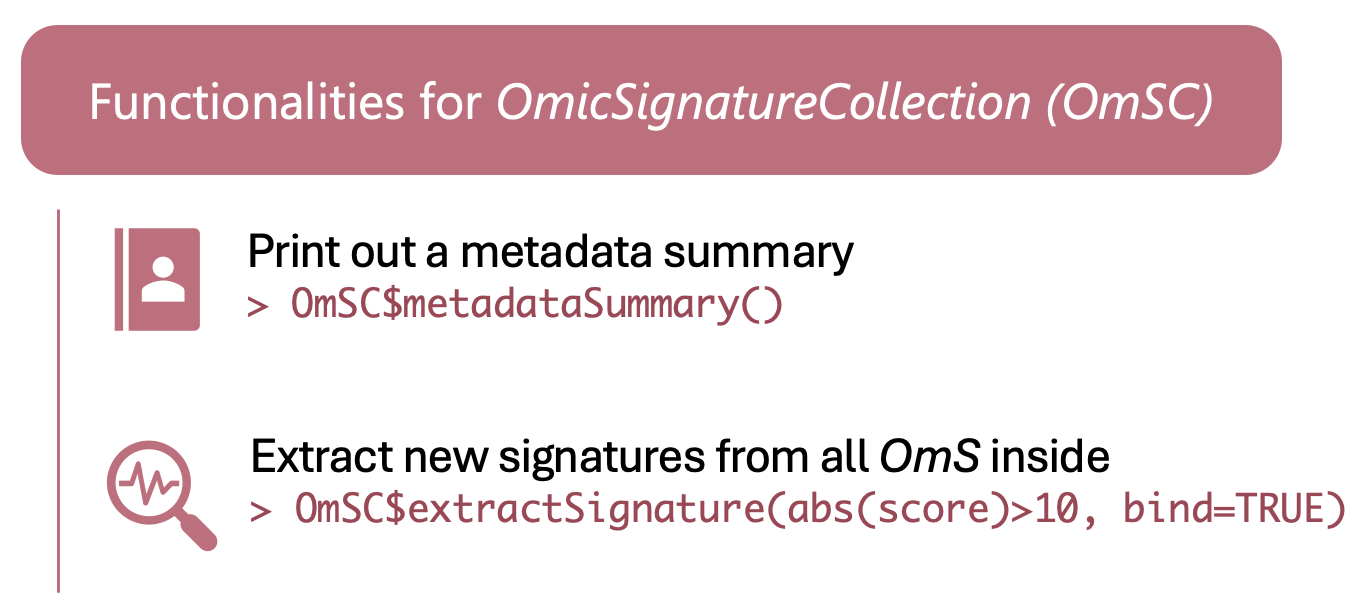 Functionalities for OmicSignatureCollection (OmSC)

Print out a metadata summary
> OmSC$metadataSummary()

Extract new signatures from all OmS inside
> OmSC$extractSignature(abs(score)>10, bind=TRUE)